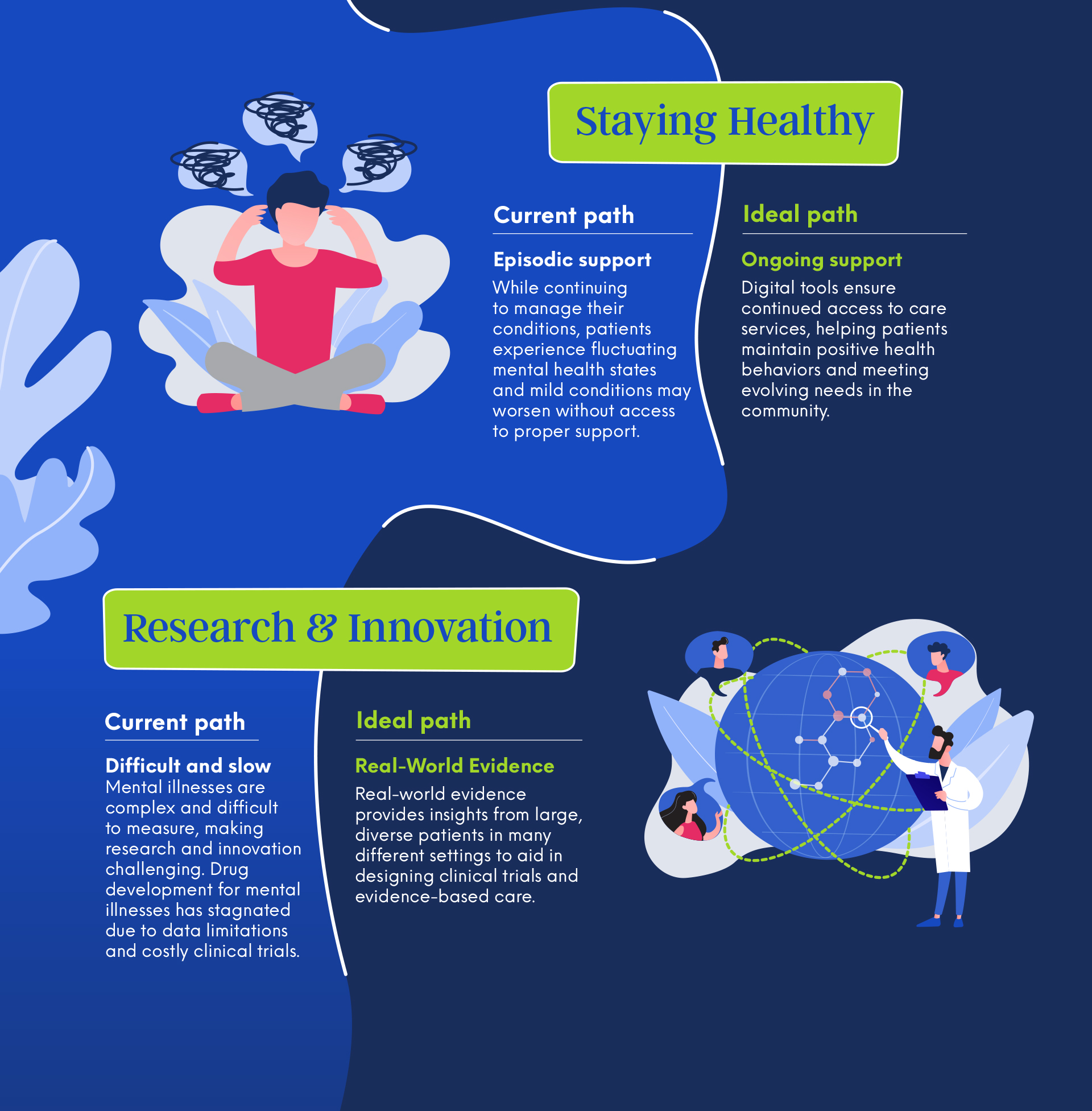 Staying Healthy

Current path

Episodic support

While continuing to manage their conditions, patients experience fluctuating mental health states and mild conditions may worsen without access to proper support.

Ideal path

Ongoing support

Digital tools ensure continued access to care services, helping patients maintain positive health behaviors and meeting evolving needs in the community.

Research & Innovation

Current path

Difficult and slow

Mental illnesses are complex and difficult to measure, making research and innovation challenging. Drug development for mental illnesses has stagnated due to data limitations and costly clinical trials.

Ideal path

Real-World Evidence

Real-world evidence provides insights from large, diverse patients in many different settings to aid in designing clinical trials and evidence-based care.