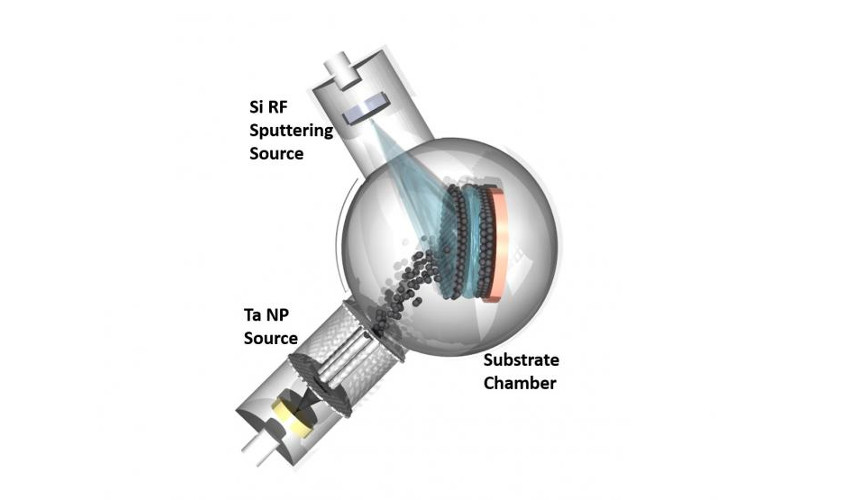 Si RF Sputtering Source

Ta NP Source

Substrate Chamber