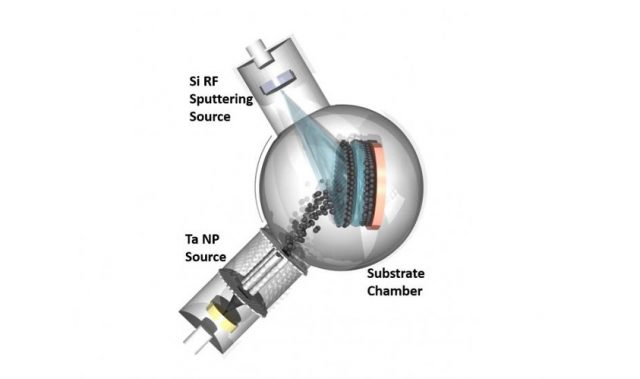 Si RF Sputtering Source

Ta NP Source

Substrate Chamber